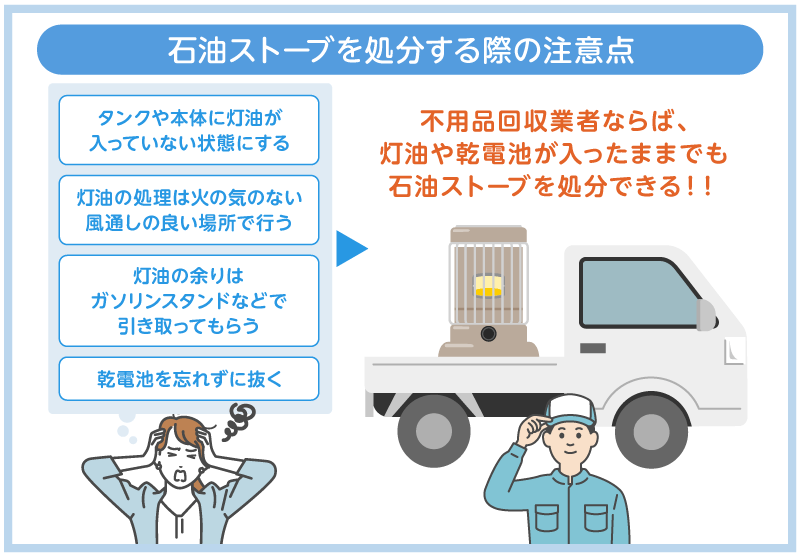 石油ストーブを処分する際の注意点

タンクや本体に灯油が入っていない状態にする

灯油の処理は火の気のない風通しの良い場所で行う

灯油の余りはガソリンスタンドなどで引き取ってもらう

乾電池を忘れずに抜く

不用品回収業者ならば、灯油や乾電池が入ったままでも石油ストーブを処分できる！！