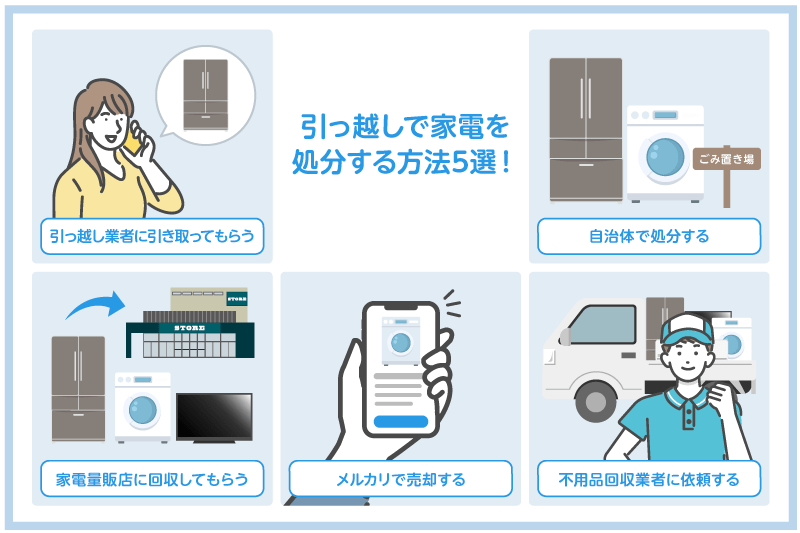 引っ越しで家電を処分する方法5選！

引っ越し業者に引き取ってもらう

ごみ置き場

自治体で処分する

STORE

STORE

家電量販店に回収してもらう

メルカリで売却する

不用品回収業者に依頼する