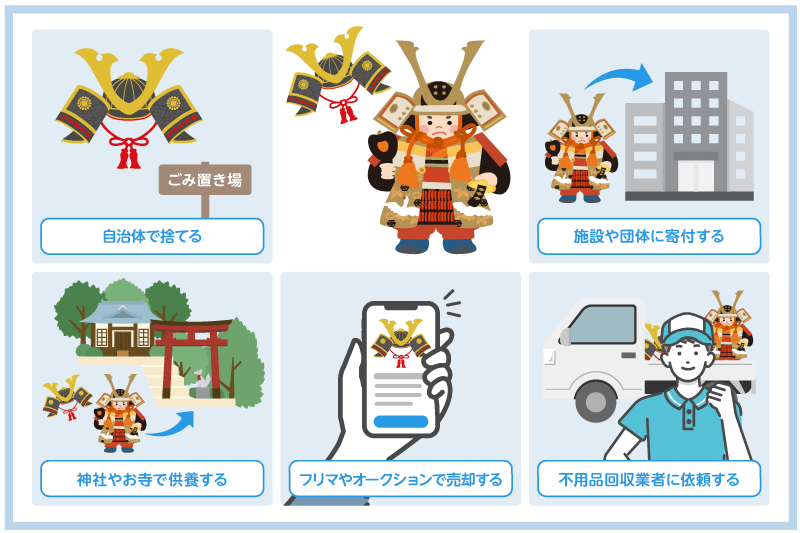 ごみ置き場

自治体で捨てる

施設や団体に寄付する

神社やお寺で供養する

フリマやオークションで売却する

不用品回収業者に依頼する