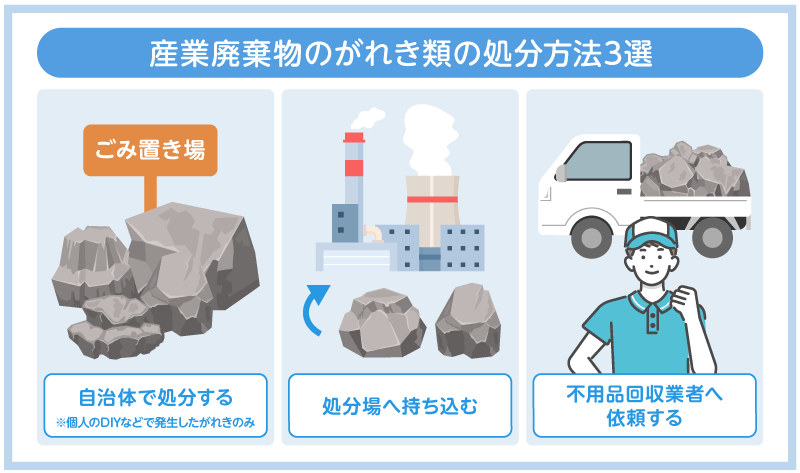 産業廃棄物のがれき類の処分方法3選

ごみ置き場

自治体で処分する
※個人のDIYなどで発生したがれきのみ

処分場へ持ち込む

不用品回収業者へ依頼する